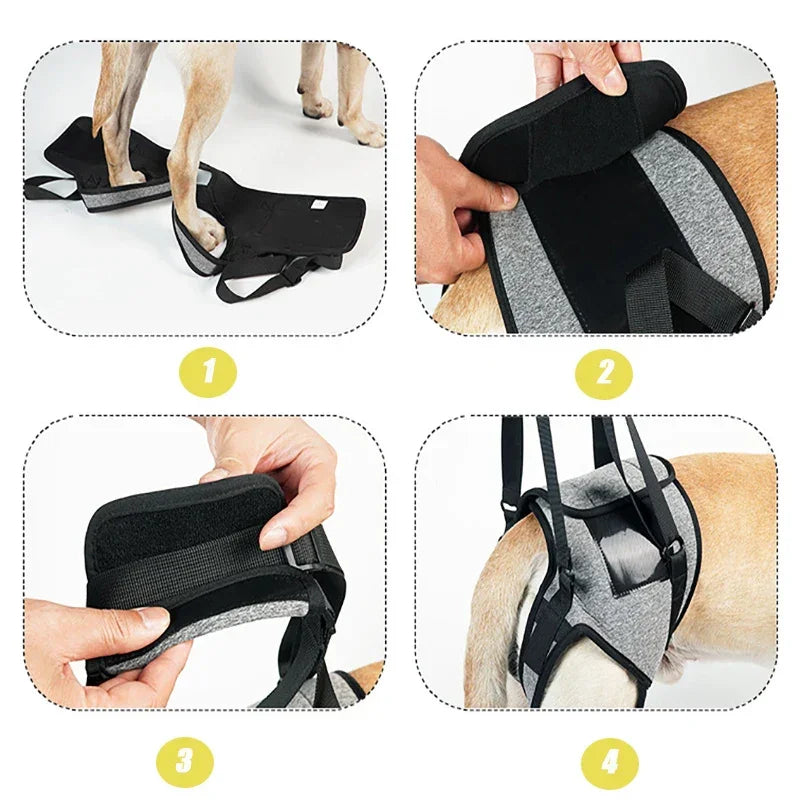 1

2

3

4